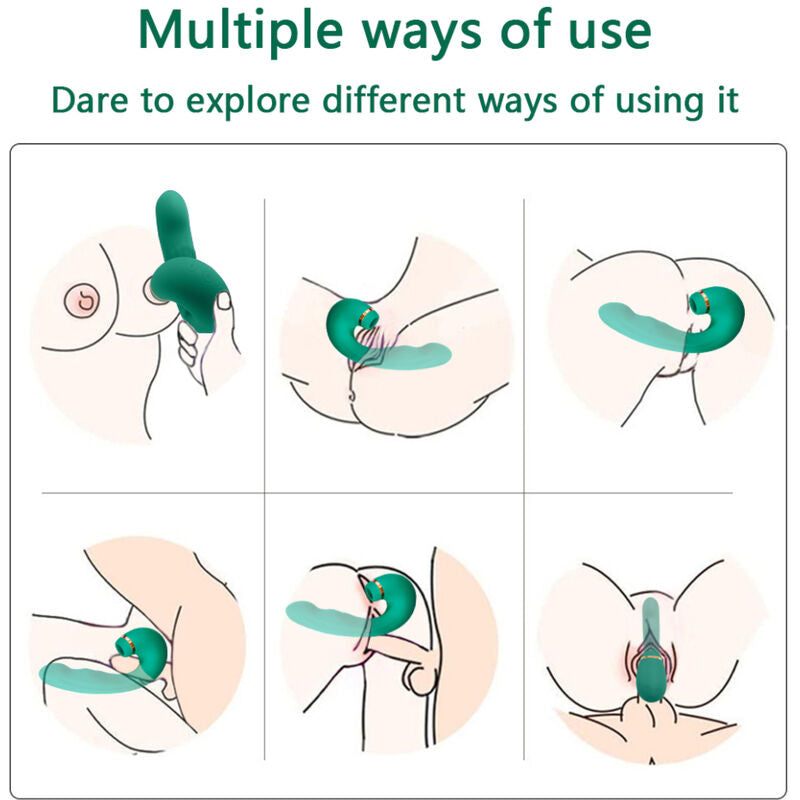 Multiple ways of use

Dare to explore different ways of using it